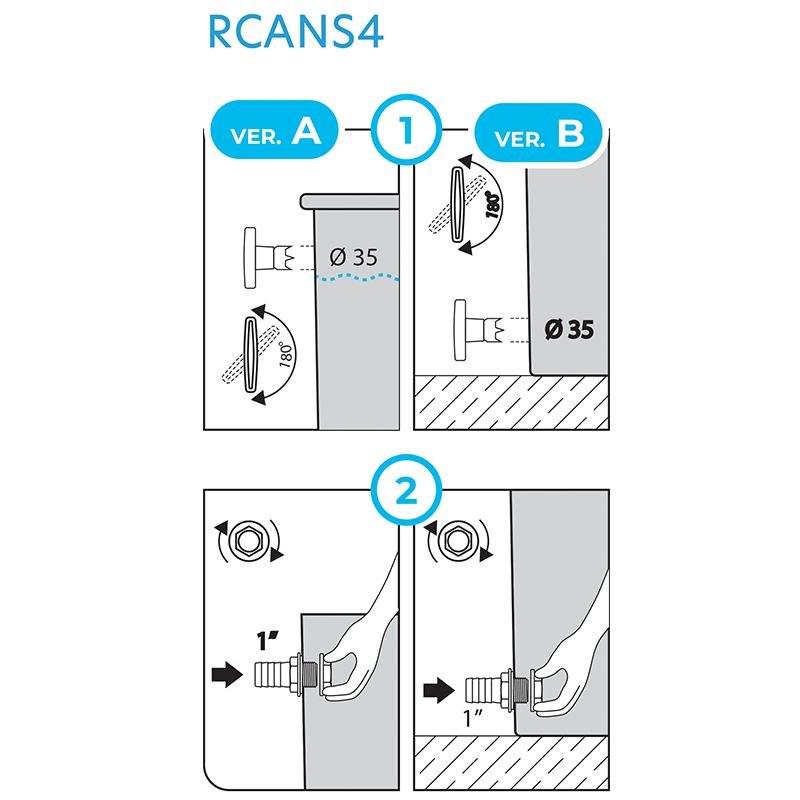 RCANS4

VER. A

1

VER. B

Ø 35

180°

180°

Ø 35

2

1"

1"