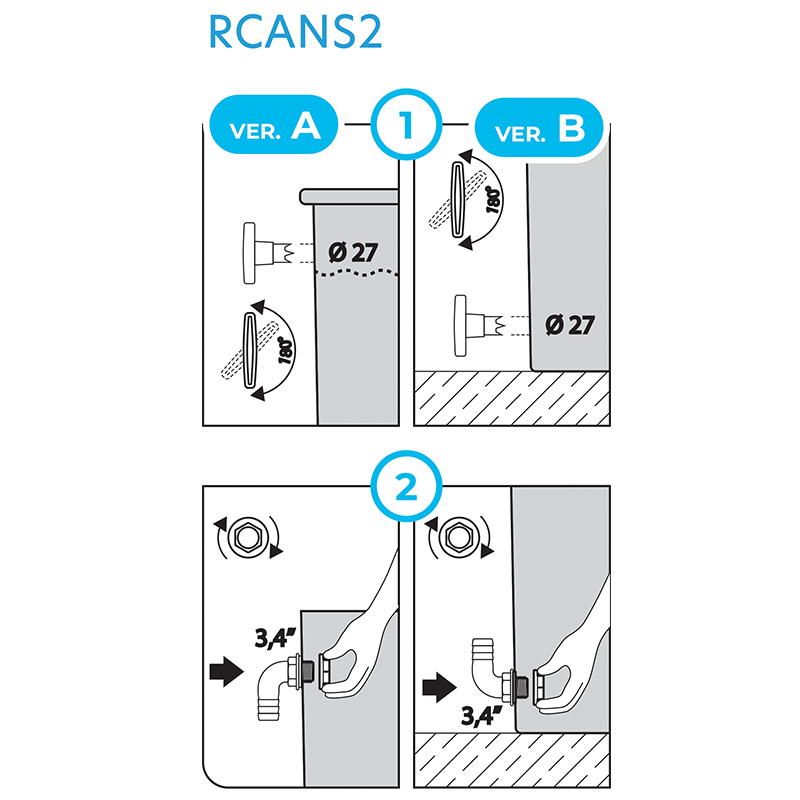 RCANS2

VER. A

1

VER. B

Ø 27

180°

180°

Ø 27

2

3,4"

3,4"